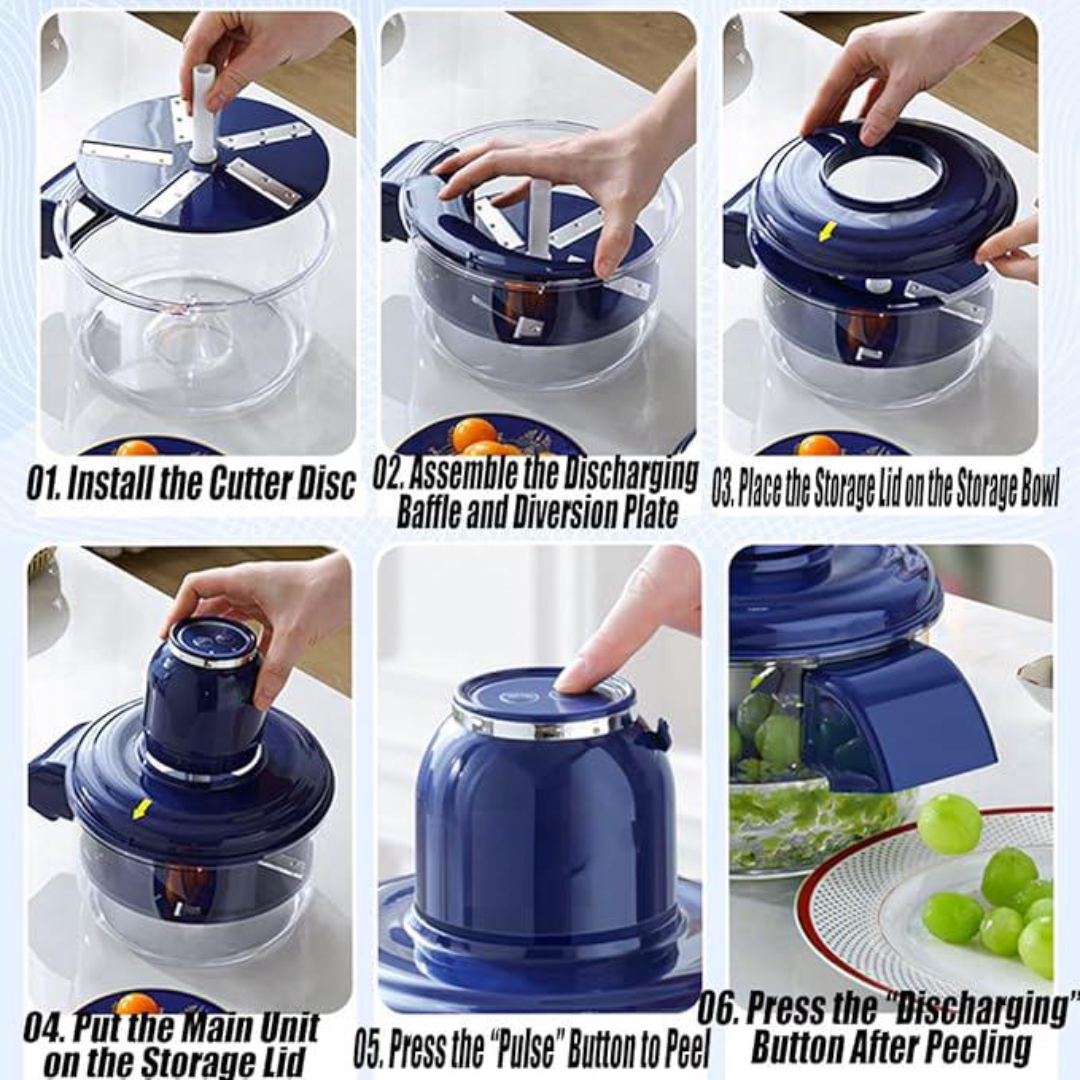 01. Install the Cutter Disc

02. Assemble the Discharging Baffle and Diversion Plate

03. Place the Storage Lid on the Storage Bowl

04. Put the Main Unit on the Storage Lid

05. Press the "Pulse" Button to Peel

06. Press the "Discharging" Button After Peeling