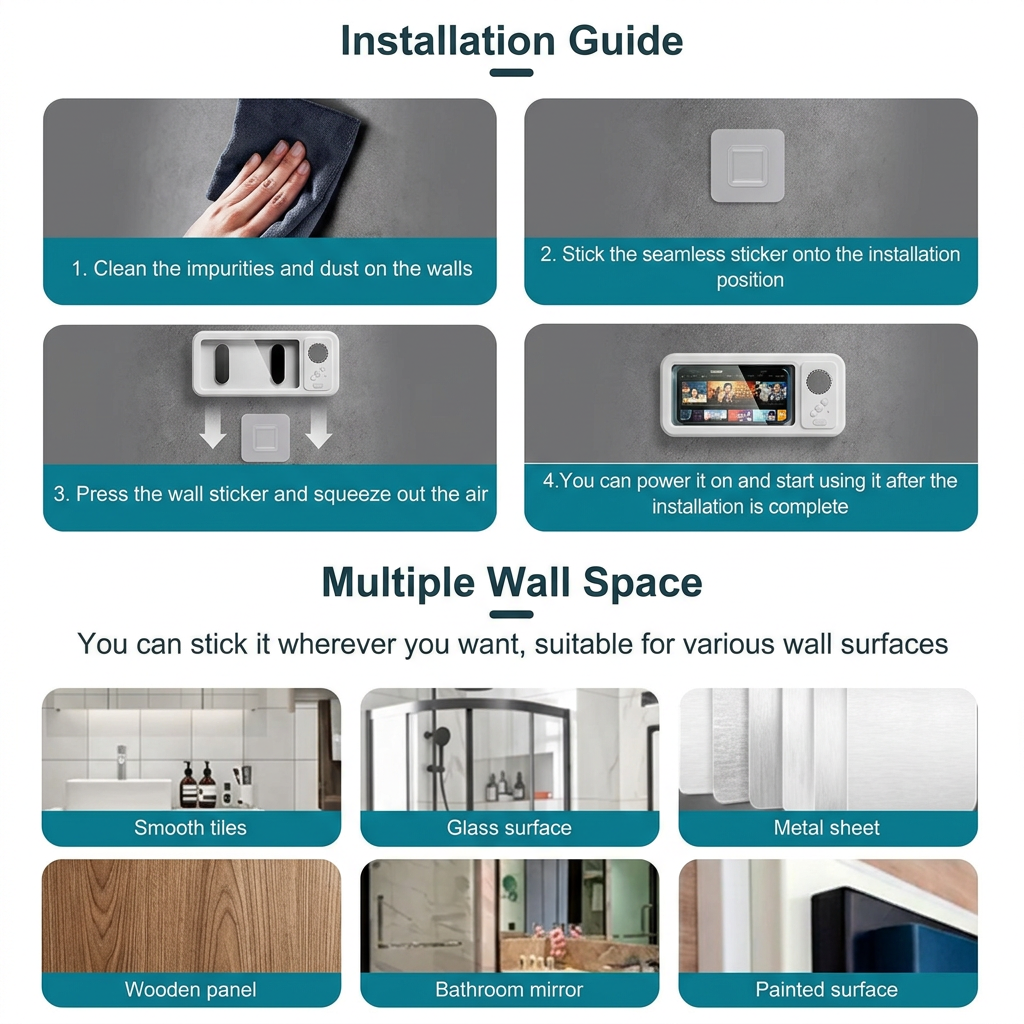 Installation Guide

1. Clean the impurities and dust on the walls

2. Stick the seamless sticker onto the installation position

3. Press the wall sticker and squeeze out the air

4.You can power it on and start using it after the installation is complete

Multiple Wall Space

You can stick it wherever you want, suitable for various wall surfaces

Smooth tiles

Glass surface

Metal sheet

Wooden panel

Bathroom mirror

Painted surface