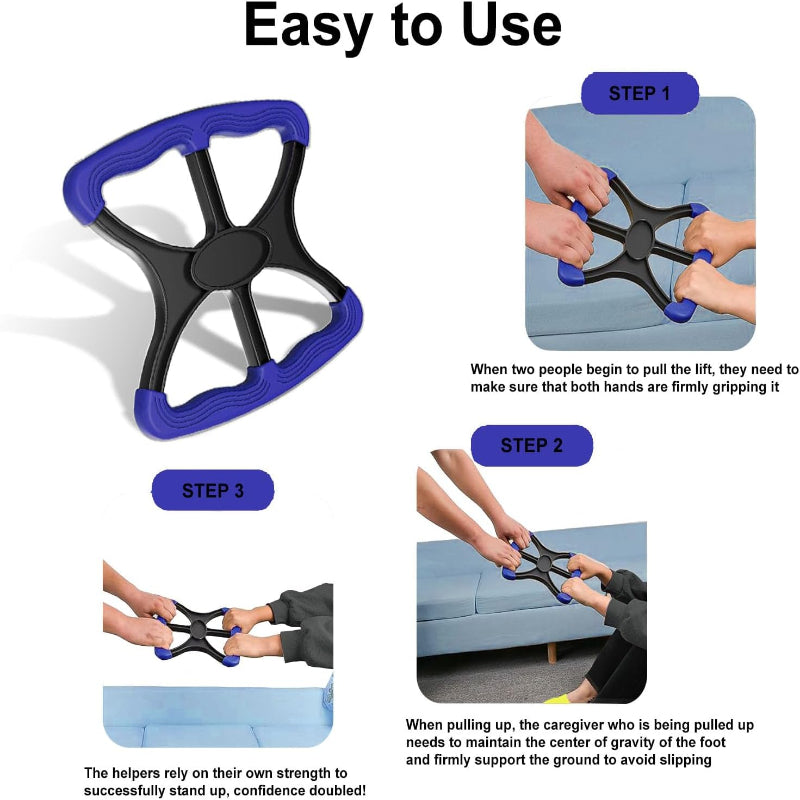 Easy to Use

STEP 1

When two people begin to pull the lift, they need to make sure that both hands are firmly gripping it

STEP 2

When pulling up, the caregiver who is being pulled up needs to maintain the center of gravity of the foot and firmly support the ground to avoid slipping

STEP 3

The helpers rely on their own strength to successfully stand up, confidence doubled!