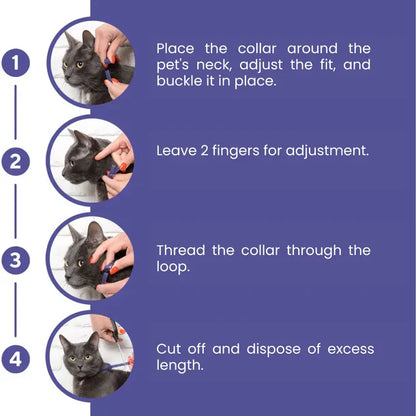 1

Place the collar around the pet's neck, adjust the fit, and buckle it in place.

2

Leave 2 fingers for adjustment.

3

Thread the collar through the loop.

4

Cut off and dispose of excess length.