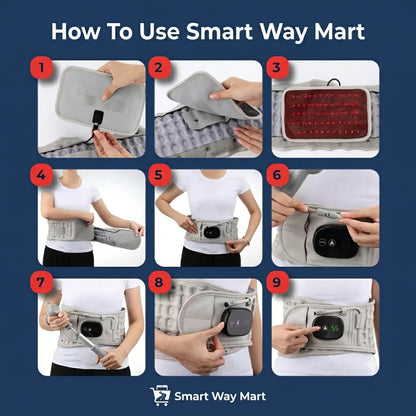 How To Use Smart Way Mart

1

2

3

4

5

6

7

8

9

Smart Way Mart