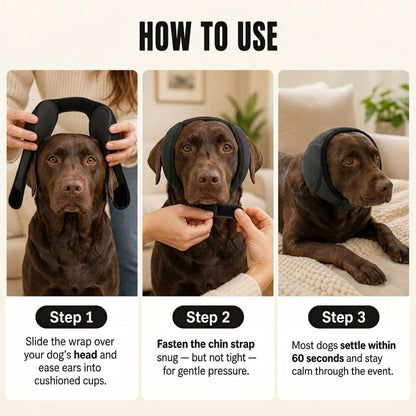 HOW TO USE

Step 1

Slide the wrap over your dog's head and ease ears into cushioned cups.

Step 2

Fasten the chin strap snug — but not tight — for gentle pressure.

Step 3

Most dogs settle within 60 seconds and stay calm through the event.