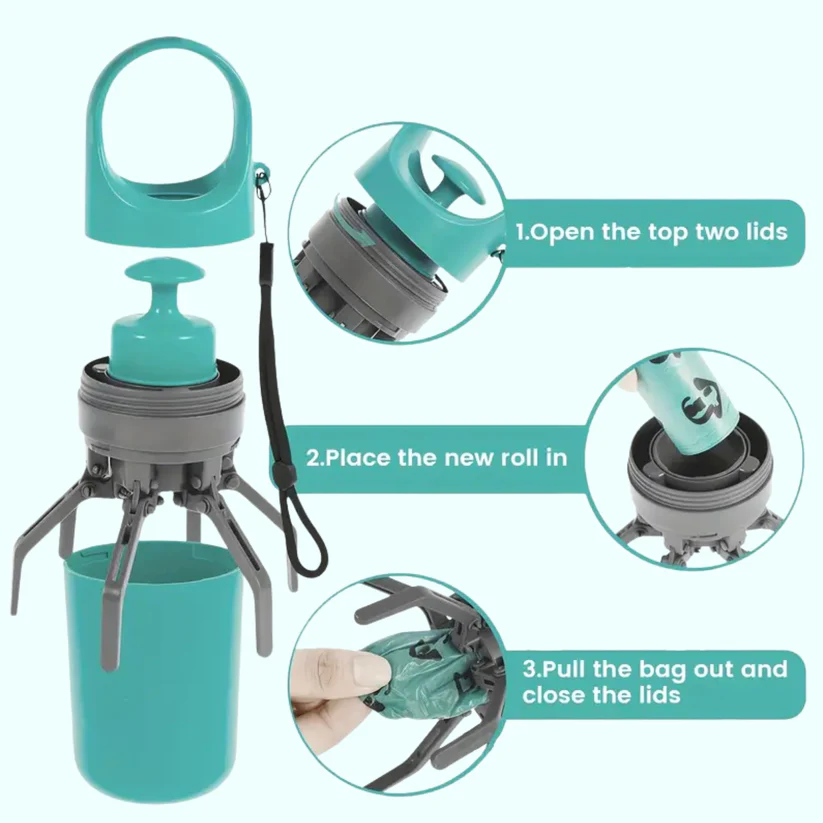 1.Open the top two lids

2.Place the new roll in

3.Pull the bag out and close the lids