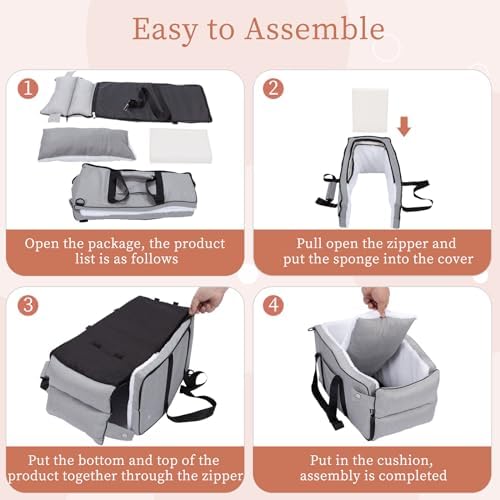 Easy to Assemble

1

Open the package, the product list is as follows

2

Pull open the zipper and put the sponge into the cover

3

Put the bottom and top of the product together through the zipper

4

Put in the cushion, assembly is completed