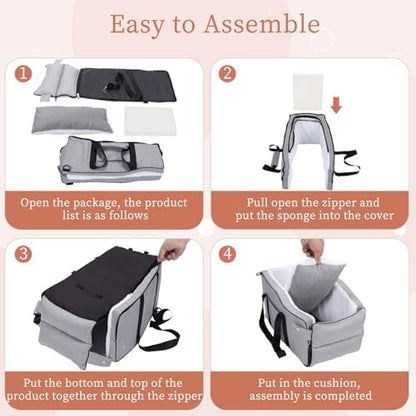 Easy to Assemble

1

Open the package, the product list is as follows

2

Pull open the zipper and put the sponge into the cover

3

Put the bottom and top of the product together through the zipper

4

Put in the cushion, assembly is completed