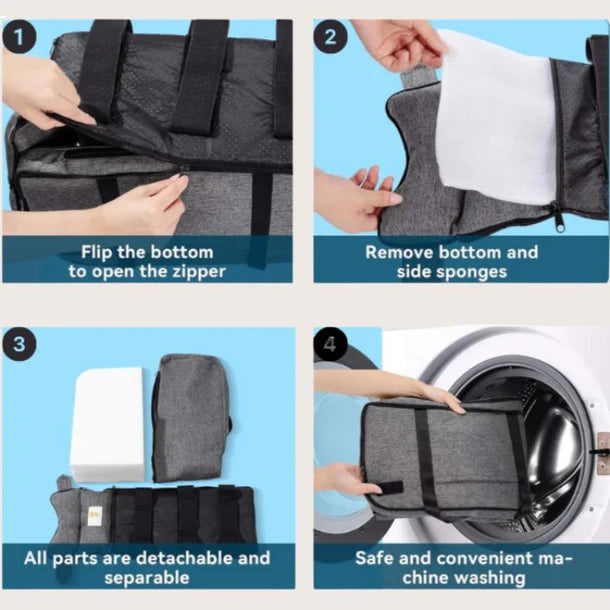 1

Flip the bottom to open the zipper

2

Remove bottom and side sponges

3

All parts are detachable and separable

4

Safe and convenient machine washing